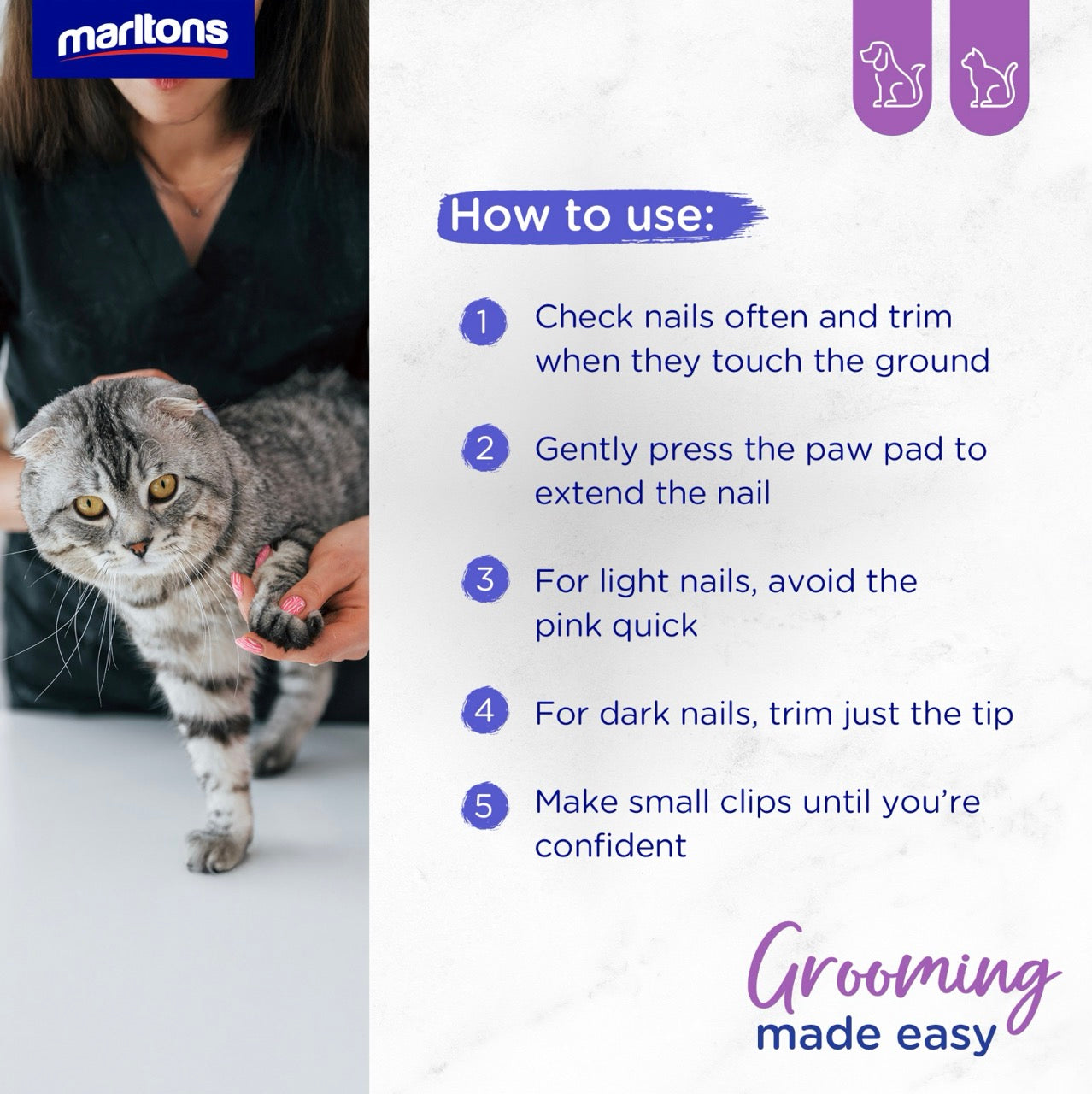 marltons

How to use:

1 Check nails often and trim when they touch the ground

2 Gently press the paw pad to extend the nail

3 For light nails, avoid the pink quick

4 For dark nails, trim just the tip

5 Make small clips until you're confident

Grooming
made easy